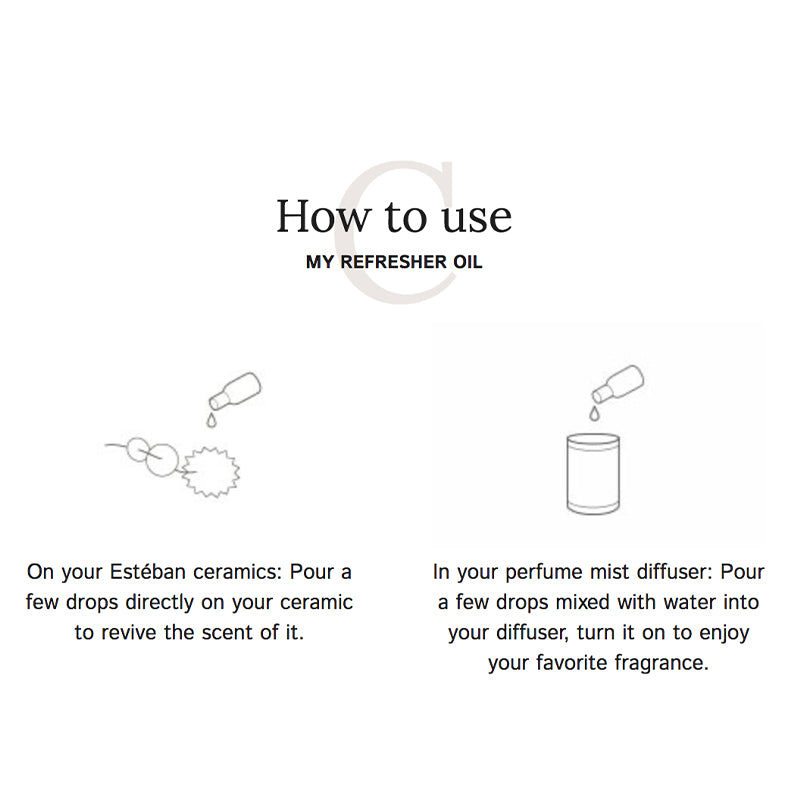 How to use
MY REFRESHER OIL

On your Estéban ceramics: Pour a few drops directly on your ceramic to revive the scent of it.

In your perfume mist diffuser: Pour a few drops mixed with water into your diffuser, turn it on to enjoy your favorite fragrance.