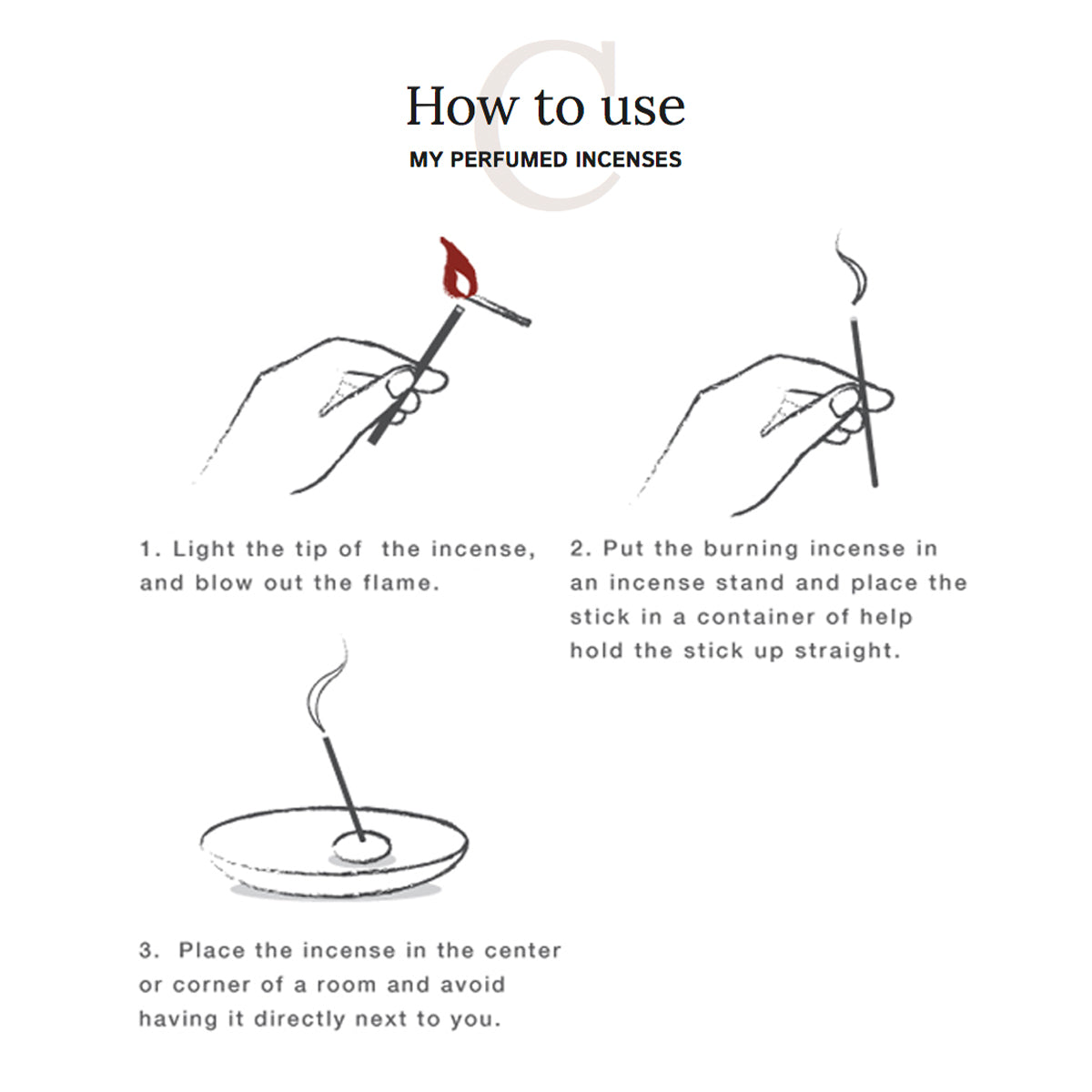 C

How to use

MY PERFUMED INCENSES

1. Light the tip of the incense, and blow out the flame.

2. Put the burning incense in an incense stand and place the stick in a container of help hold the stick up straight.

3. Place the incense in the center or corner of a room and avoid having it directly next to you.